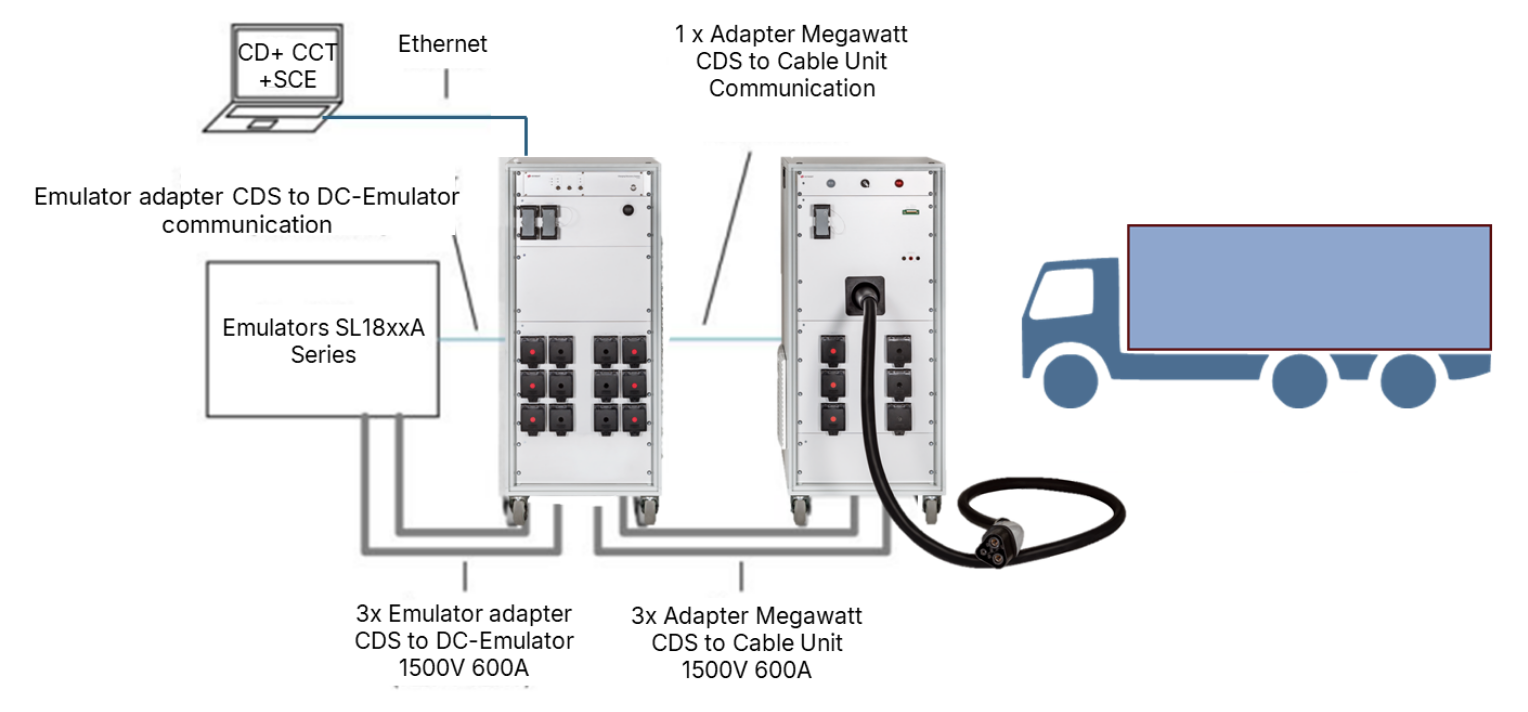 CD+ CCT +SCE

Ethernet

1 x Adapter Megawatt CDS to Cable Unit Communication

Emulator adapter CDS to DC-Emulator communication

Emulators SL18xxA Series

3x Emulator adapter CDS to DC-Emulator 1500V 600A

3x Adapter Megawatt CDS to Cable Unit 1500V 600A