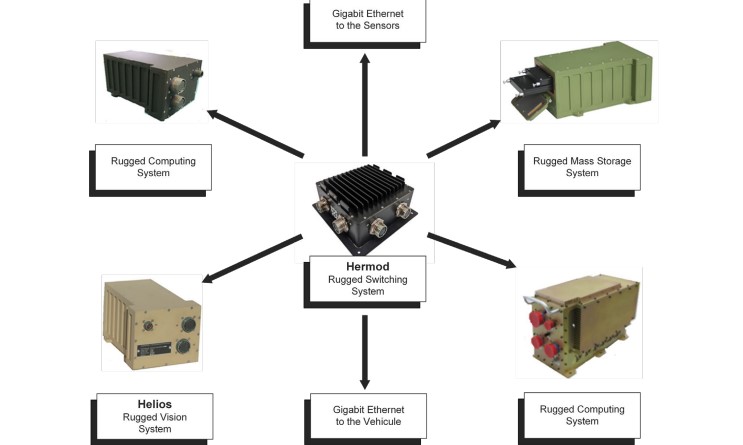 Gigabit Ethernet
to the Sensors

Rugged Computing
System

Rugged Mass Storage
System

Hermod
Rugged Switching
System

Helios
Rugged Vision
System

Gigabit Ethernet
to the Vehicule

Rugged Computing
System